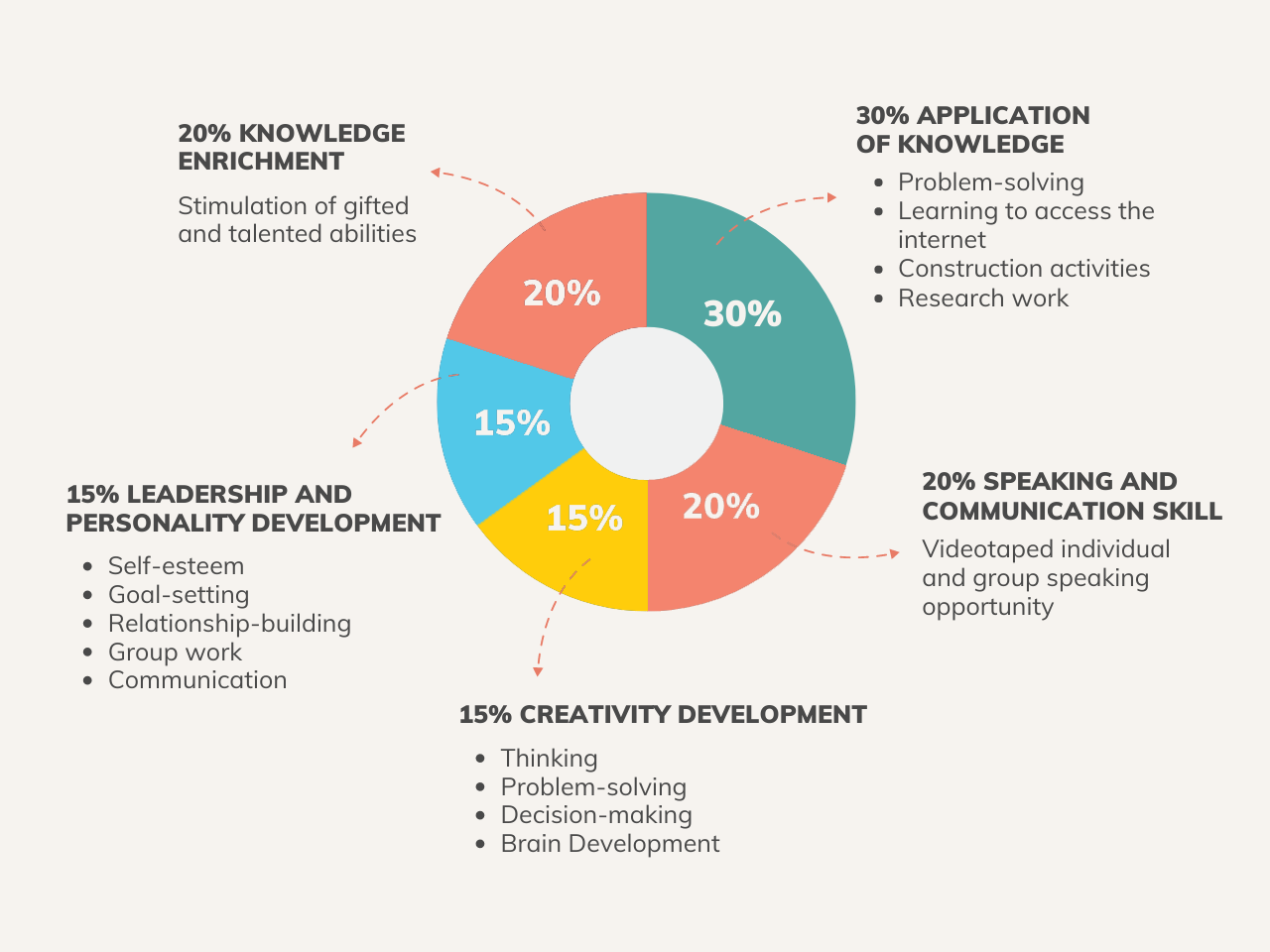 20% KNOWLEDGE ENRICHMENT

Stimulation of gifted and talented abilities

30% APPLICATION OF KNOWLEDGE

- Problem-solving
- Learning to access the internet
- Construction activities
- Research work

20%

30%

15%

15%

20%

15% LEADERSHIP AND PERSONALITY DEVELOPMENT

- Self-esteem
- Goal-setting
- Relationship-building
- Group work
- Communication

20% SPEAKING AND COMMUNICATION SKILL

Videotaped individual and group speaking opportunity

15% CREATIVITY DEVELOPMENT

- Thinking
- Problem-solving
- Decision-making
- Brain Development